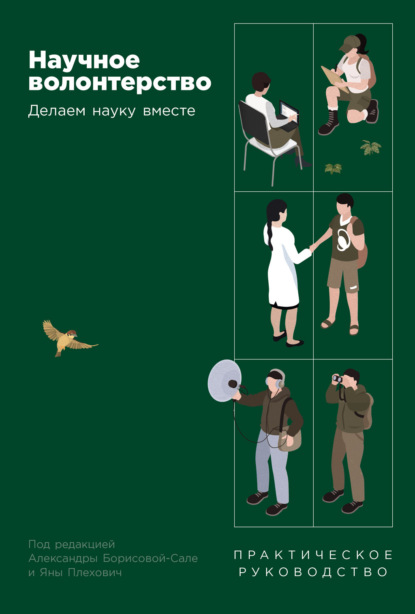 Научное волонтерство

Делаем науку вместе

Под редакцией
Александры Борисовой-Сале
и Яны Плехович

ПРАКТИЧЕСКОЕ
РУКОВОДСТВО