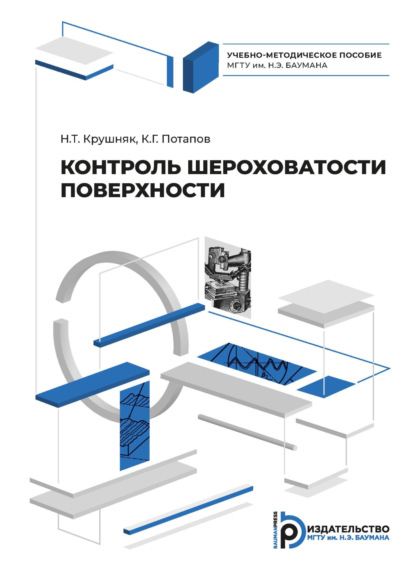 УЧЕБНО-МЕТОДИЧЕСКОЕ ПОСОБИЕ
МГТУ им. Н.Э. БАУМАНА

Н.Т. Крушняк, К.Г. Потапов

КОНТРОЛЬ ШЕРОХОВАТОСТИ ПОВЕРХНОСТИ

BAUMANPRESS
ИЗДАТЕЛЬСТВО
МГТУ им. Н.Э. БАУМАНА