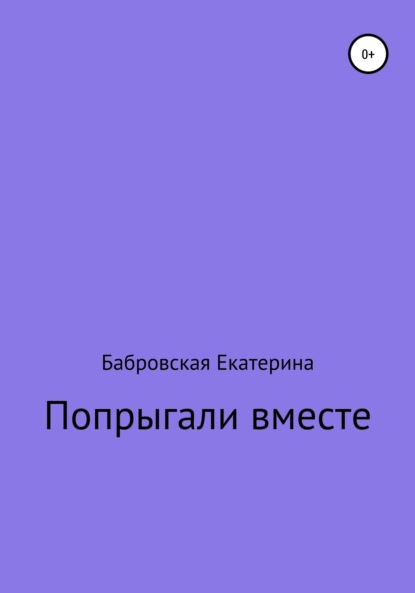 0+

Бабровская Екатерина

Попрыгали вместе